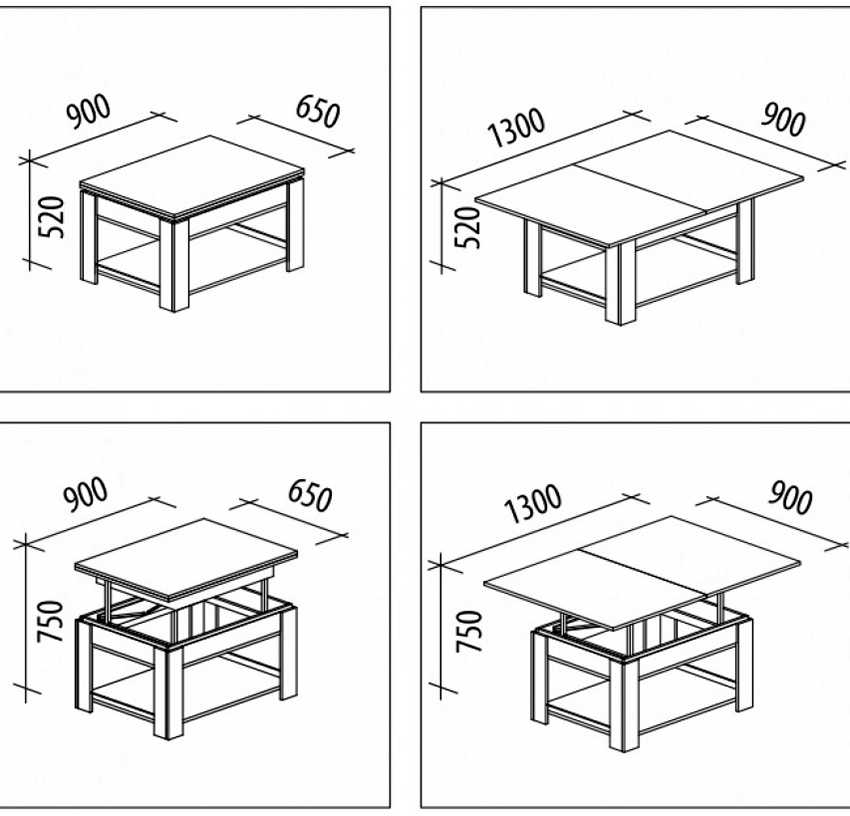 900
650
520

1300
900
520

900
650
750

1300
900
750